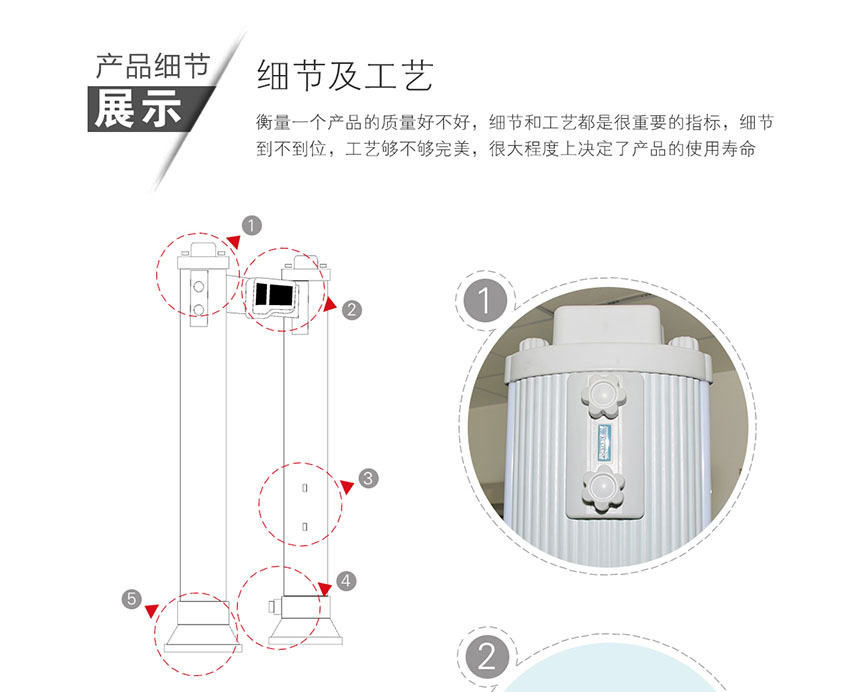 产品细节
展示

细节及工艺

衡量一个产品的质量好不好，细节和工艺都是很重要的指标，细节到不到位，工艺够不够完美，很大程度上决定了产品的使用寿命

1
2
3
4
5

1

2